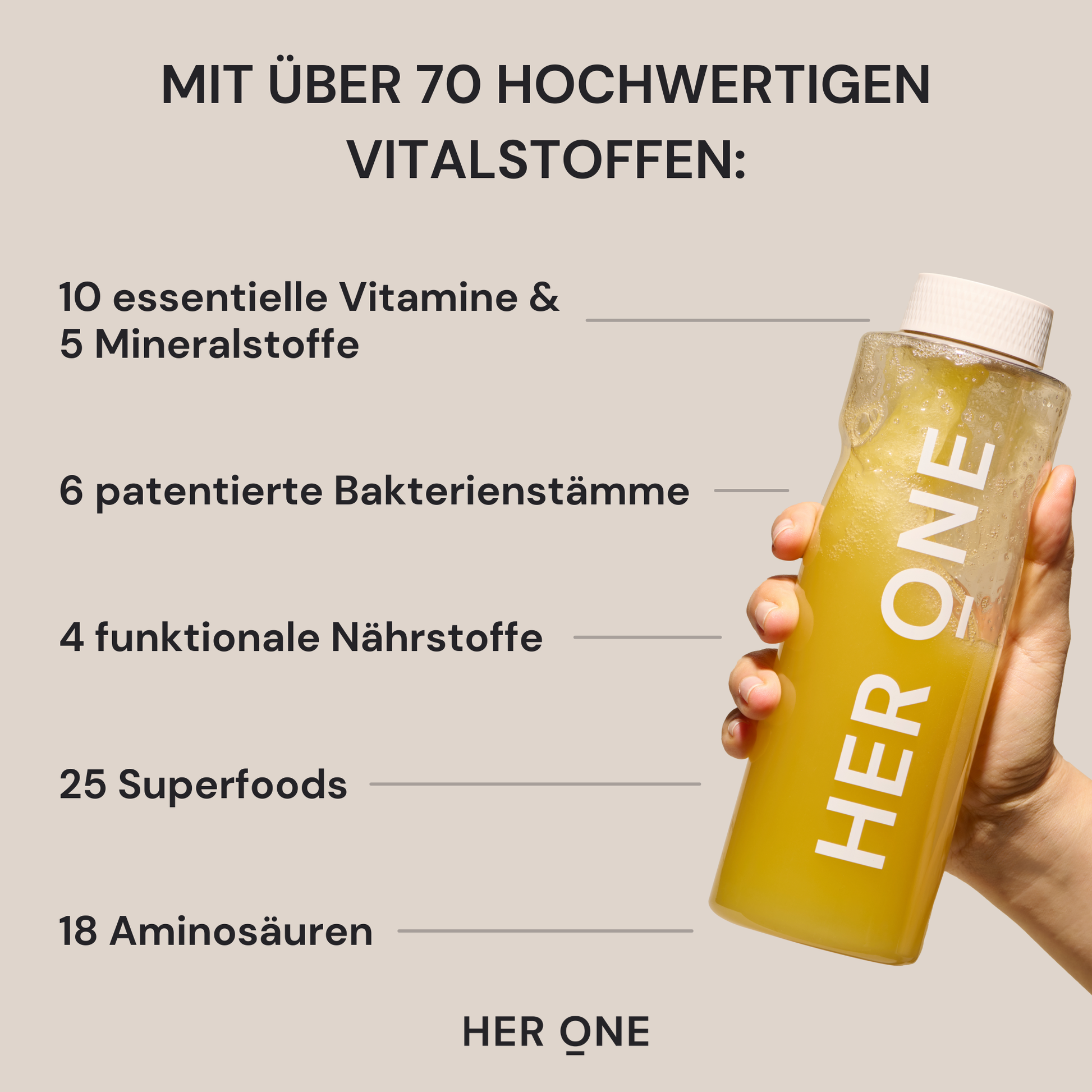 MIT ÜBER 70 HOCHWERTIGEN VITALSTOFFEN:

10 essentielle Vitamine & 5 Mineralstoffe

6 patentierte Bakterienstämme

4 funktionale Nährstoffe

25 Superfoods

18 Aminosäuren

HER ONE

HER ONE