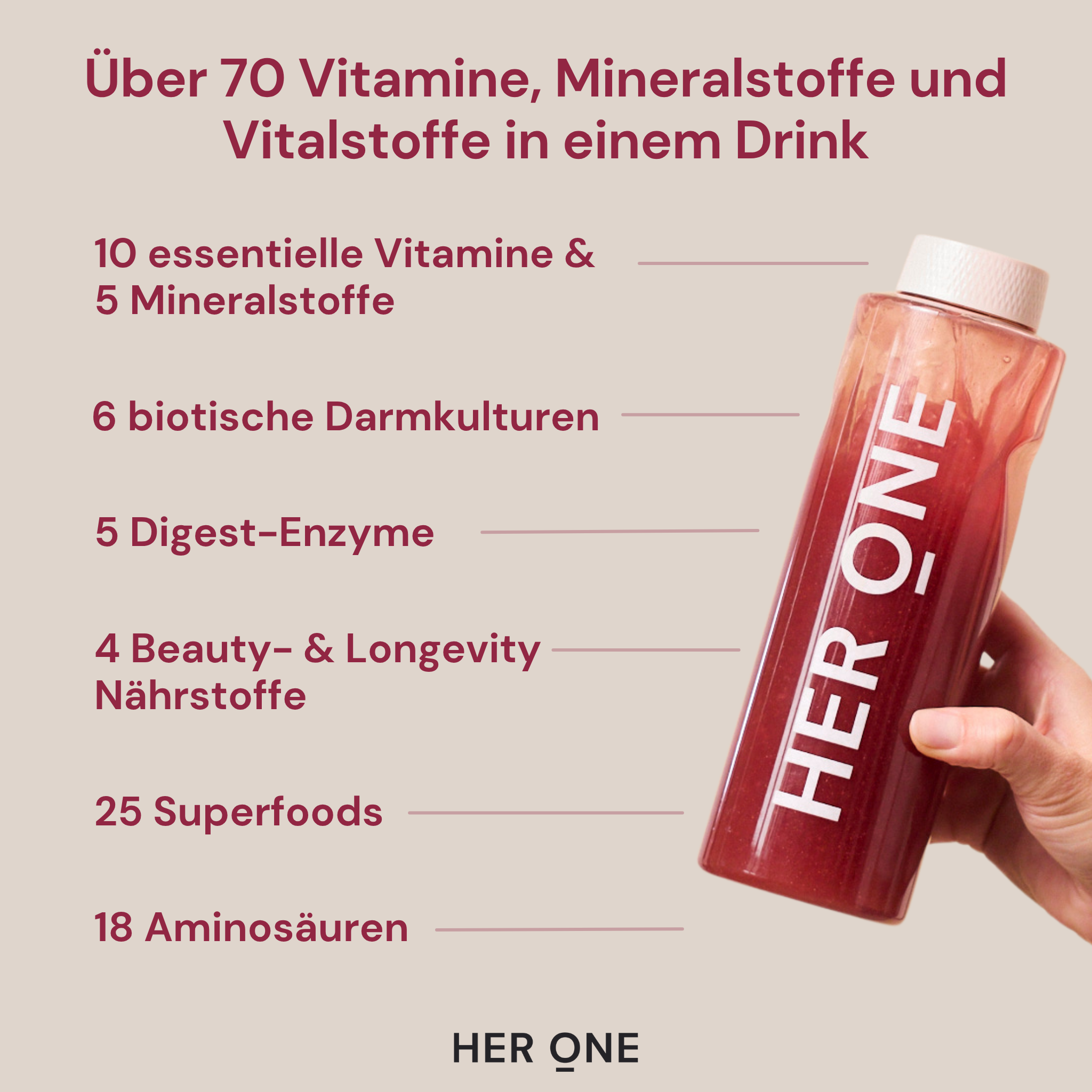 Über 70 Vitamine, Mineralstoffe und Vitalstoffe in einem Drink

10 essentielle Vitamine & 5 Mineralstoffe

6 biotische Darmkulturen

5 Digest-Enzyme

4 Beauty- & Longevity Nährstoffe

25 Superfoods

18 Aminosäuren

HER ONE

HER ONE